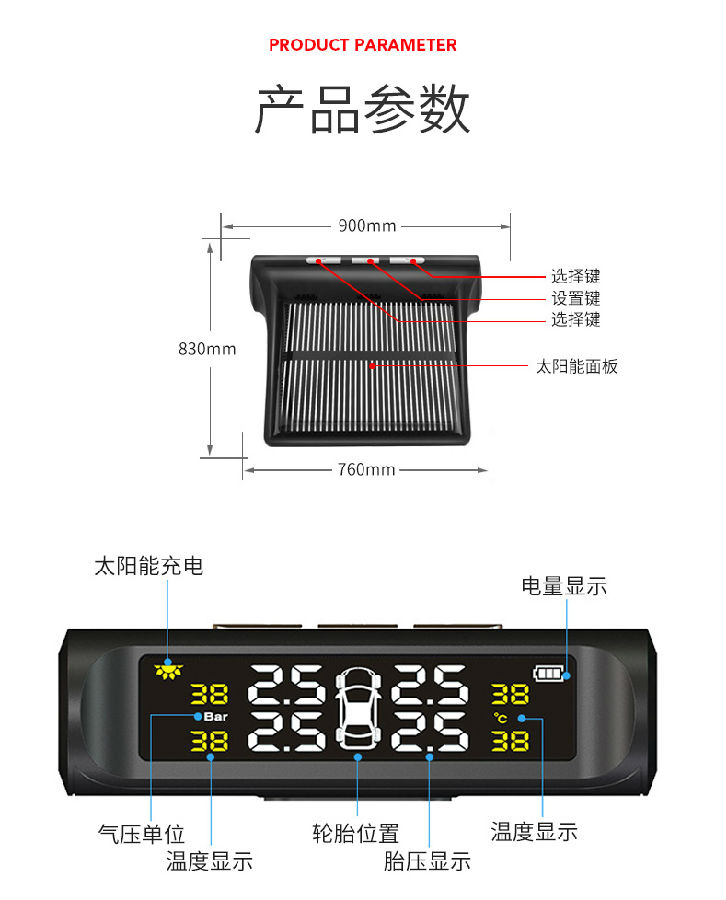 PRODUCT PARAMETER

产品参数

900mm

830mm

760mm

选择键
设置键
选择键
太阳能面板

太阳能充电

电量显示

38 2.5 2.5 38
Bar ℃
38 2.5 2.5 38

气压单位
温度显示
轮胎位置
胎压显示
温度显示